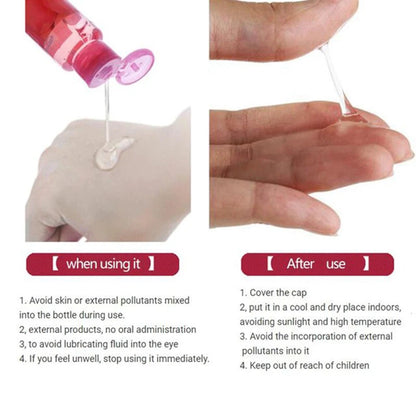 【 when using it 】

1. Avoid skin or external pollutants mixed into the bottle during use.
2, external products, no oral administration
3, to avoid lubricating fluid into the eye
4. If you feel unwell, stop using it immediately.

【 After use 】

1. Cover the cap
2, put it in a cool and dry place indoors, avoiding sunlight and high temperature
3. Avoid the incorporation of external pollutants into it
4. Keep out of reach of children