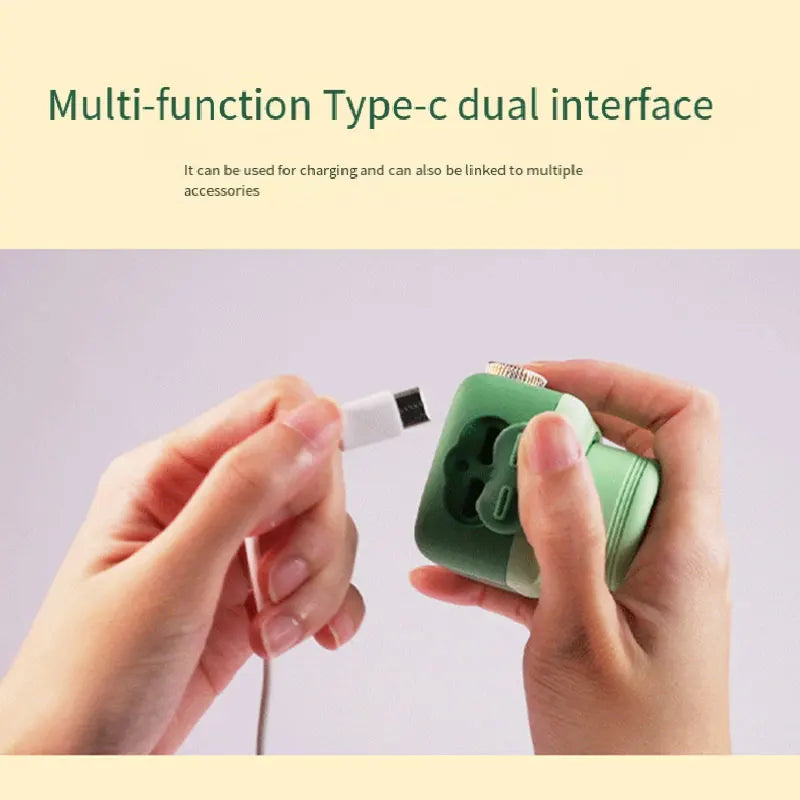 Multi-function Type-c dual interface

It can be used for charging and can also be linked to multiple accessories